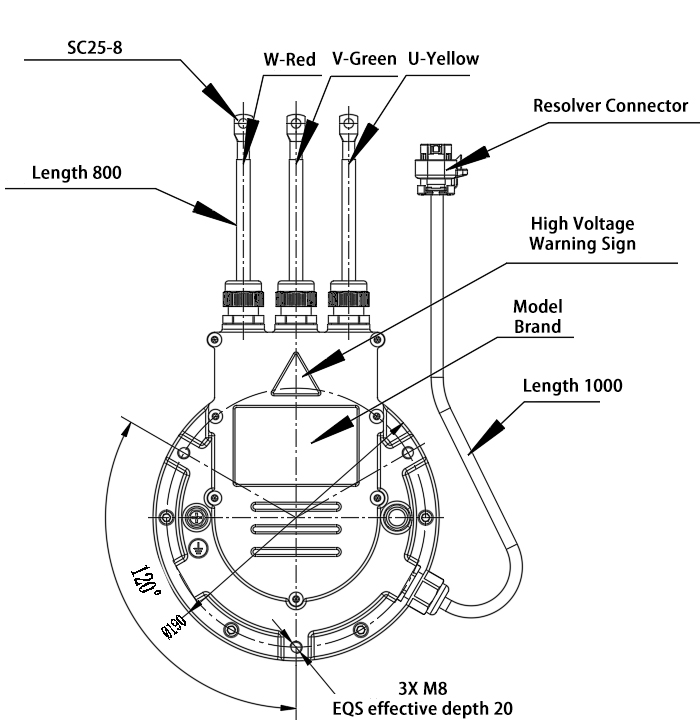 SC25-8

W-Red

V-Green

U-Yellow

Resolver Connector

Length 800

High Voltage Warning Sign

Model Brand

Length 1000

120°

Ø190

3X M8
EQS effective depth 20